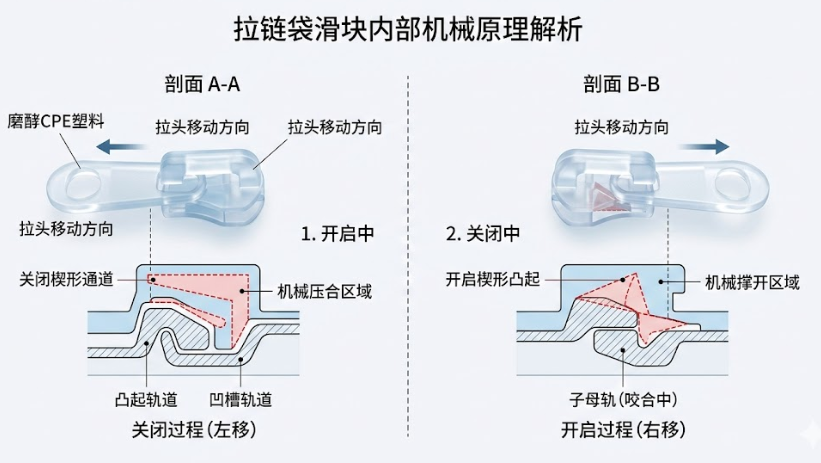 拉链袋滑块内部机械原理解析

剖面 A-A

磨酵CPE塑料

拉头移动方向

拉头移动方向

拉头移动方向

1. 开启中

关闭楔形通道

机械压合区域

凸起轨道

凹槽轨道

关闭过程（左移）

剖面 B-B

拉头移动方向

2. 关闭中

开启楔形凸起

机械撑开区域

子母轨（咬合中）

开启过程（右移）